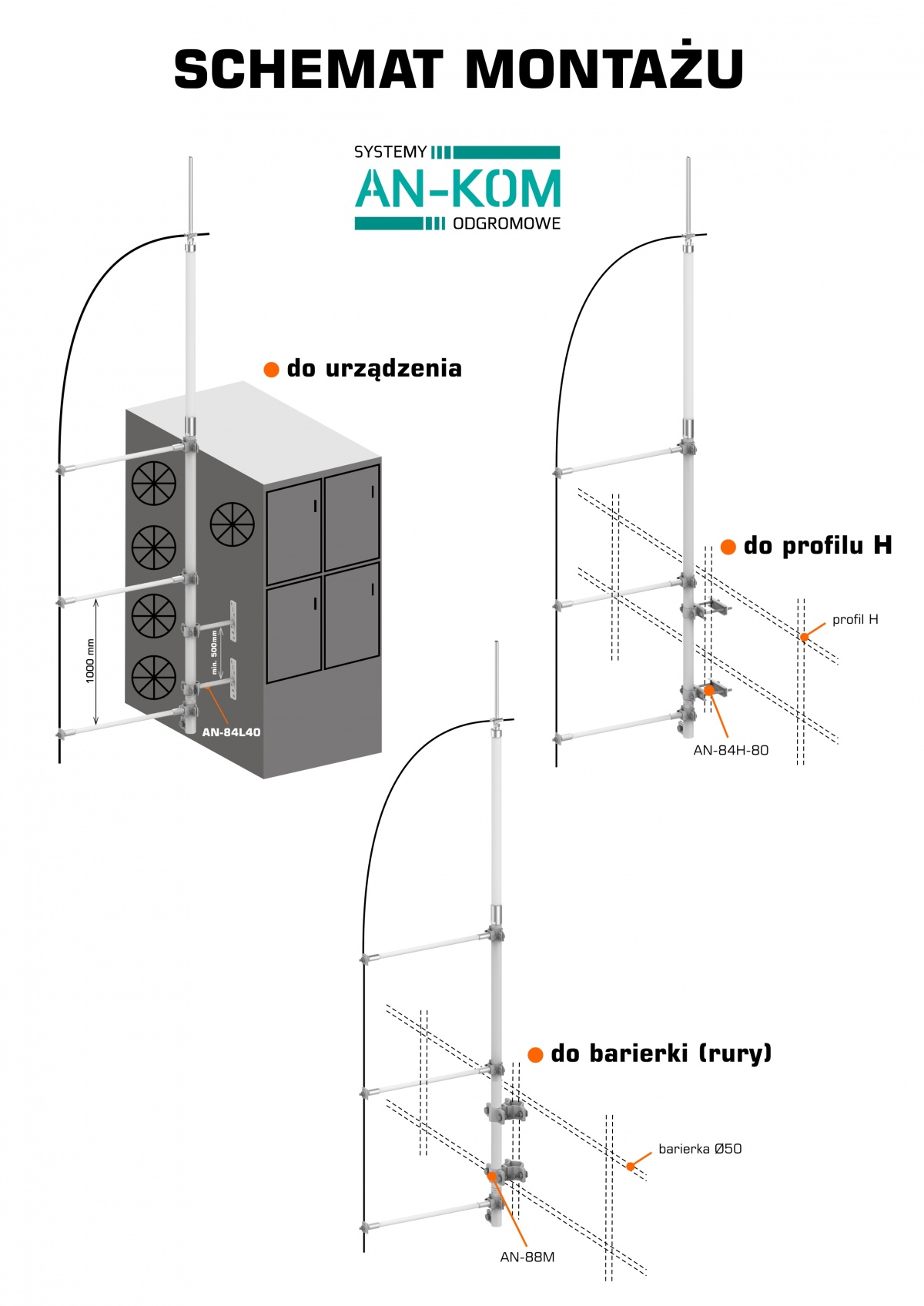 SCHEMAT MONTAŻU

SYSTEMY
AN-KOM
ODGROMOWE

do urządzenia

1000 mm

min. 500mm

AN-84L40

do profilu H

profil H

AN-84H-80

do barierki (rury)

barierka Ø50

AN-88M